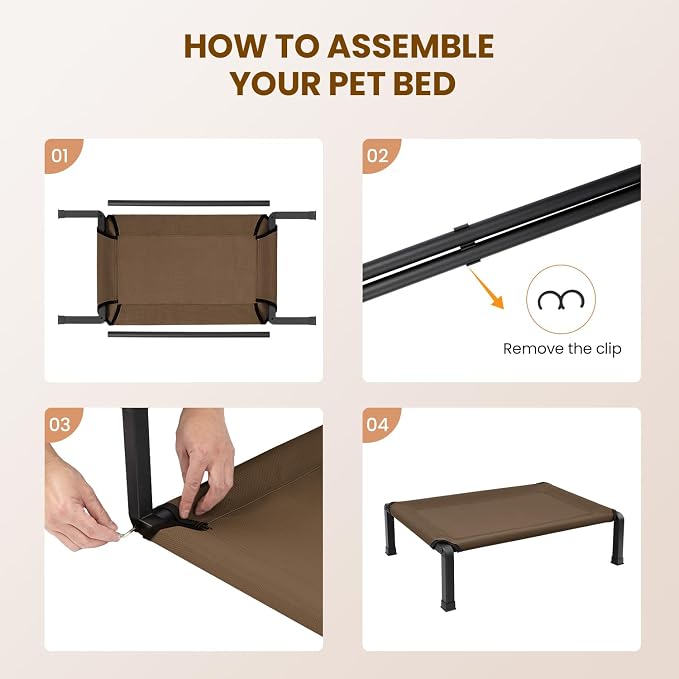 HOW TO ASSEMBLE YOUR PET BED

01

02

Remove the clip

03

04