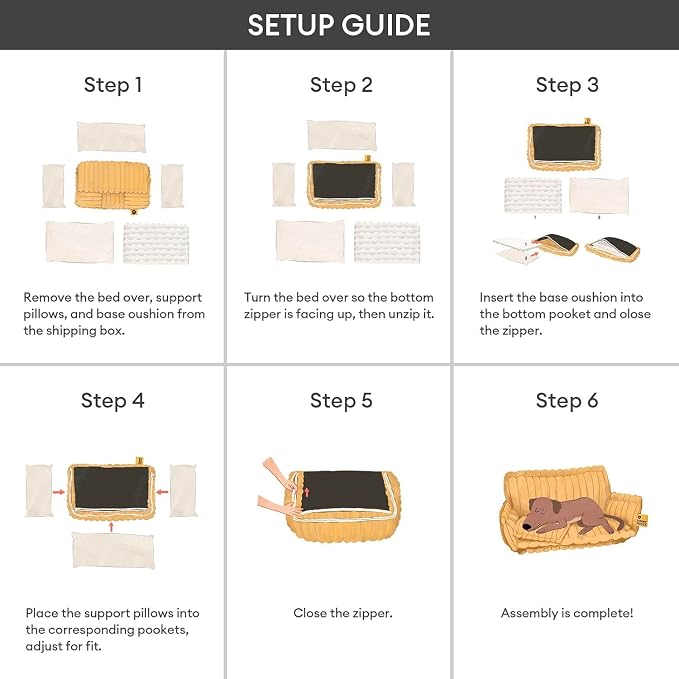 SETUP GUIDE

Step 1

Remove the bed over, support pillows, and base oushion from the shipping box.

Step 2

Turn the bed over so the bottom zipper is facing up, then unzip it.

Step 3

Insert the base oushion into the bottom pooket and olose the zipper.

Step 4

Place the support pillows into the corresponding pookets, adjust for fit.

Step 5

Close the zipper.

Step 6

Assembly is complete!