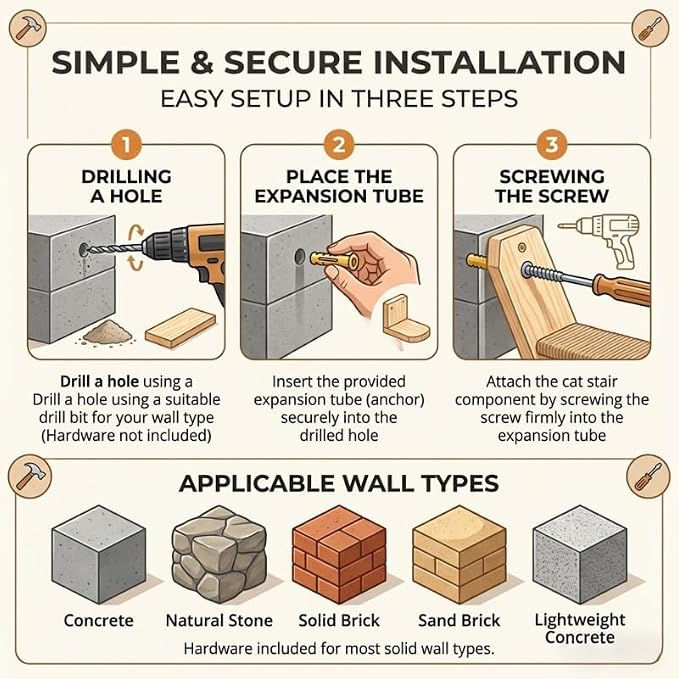 SIMPLE & SECURE INSTALLATION

EASY SETUP IN THREE STEPS

1

DRILLING A HOLE

Drill a hole using a Drill a hole using a suitable drill bit for your wall type (Hardware not included)

2

PLACE THE EXPANSION TUBE

Insert the provided expansion tube (anchor) securely into the drilled hole

3

SCREWING THE SCREW

Attach the cat stair component by screwing the screw firmly into the expansion tube

APPLICABLE WALL TYPES

Concrete

Natural Stone

Solid Brick

Sand Brick

Lightweight Concrete

Hardware included for most solid wall types.