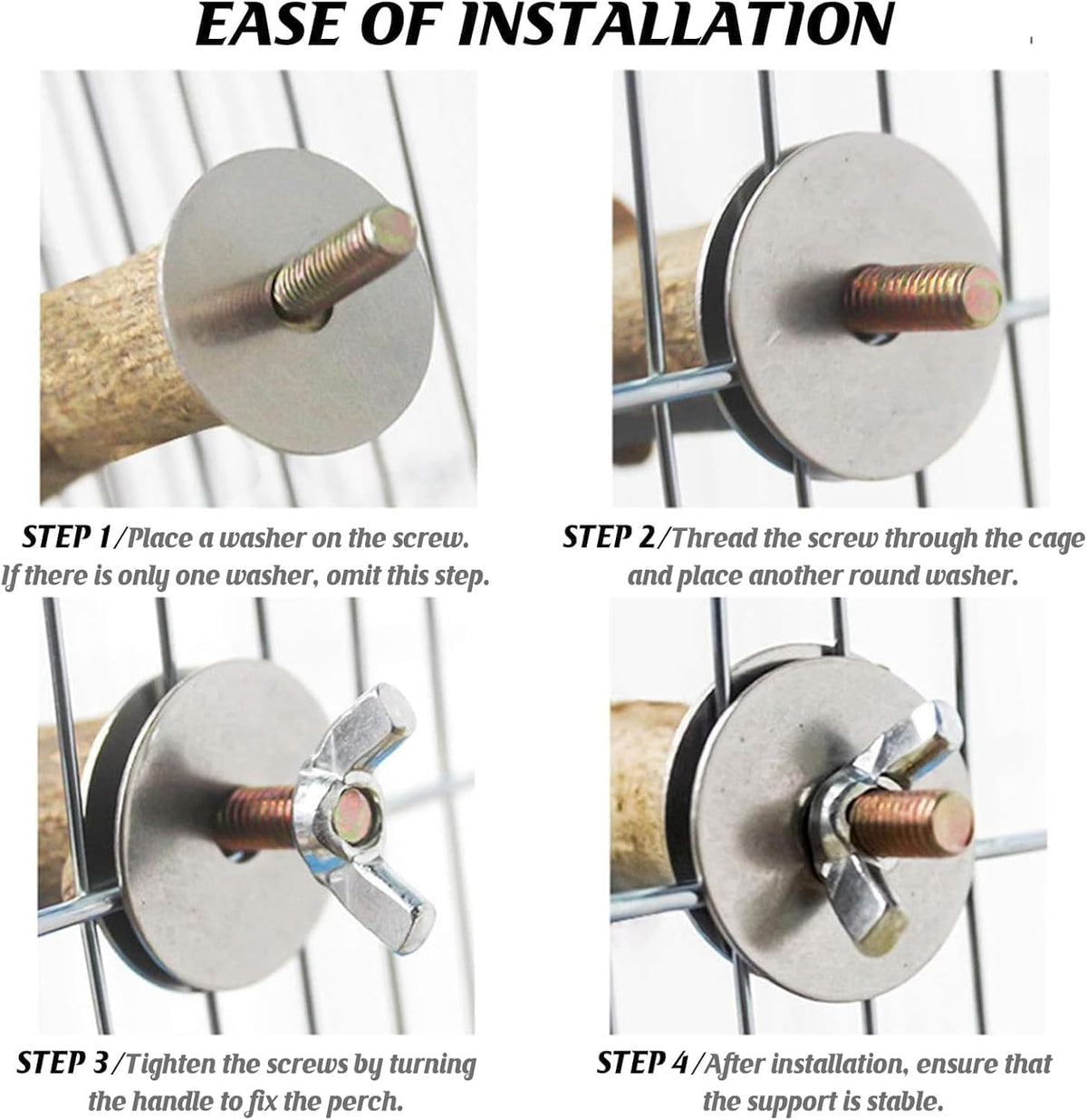 EASE OF INSTALLATION

STEP 1/Place a washer on the screw. If there is only one washer, omit this step.

STEP 2/Thread the screw through the cage and place another round washer.

STEP 3/Tighten the screws by turning the handle to fix the perch.

STEP 4/After installation, ensure that the support is stable.