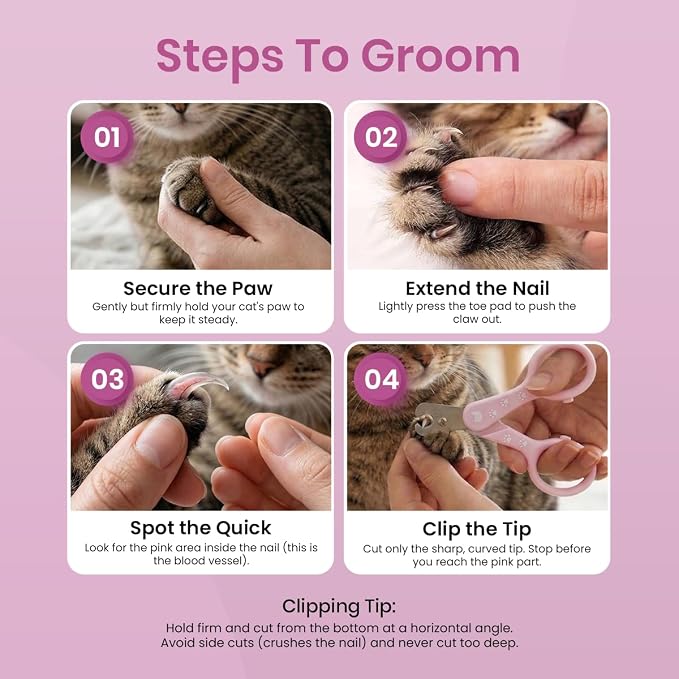 Steps To Groom

01

Secure the Paw
Gently but firmly hold your cat's paw to keep it steady.

02

Extend the Nail
Lightly press the toe pad to push the claw out.

03

Spot the Quick
Look for the pink area inside the nail (this is the blood vessel).

04

Clip the Tip
Cut only the sharp, curved tip. Stop before you reach the pink part.

Clipping Tip:
Hold firm and cut from the bottom at a horizontal angle. Avoid side cuts (crushes the nail) and never cut too deep.