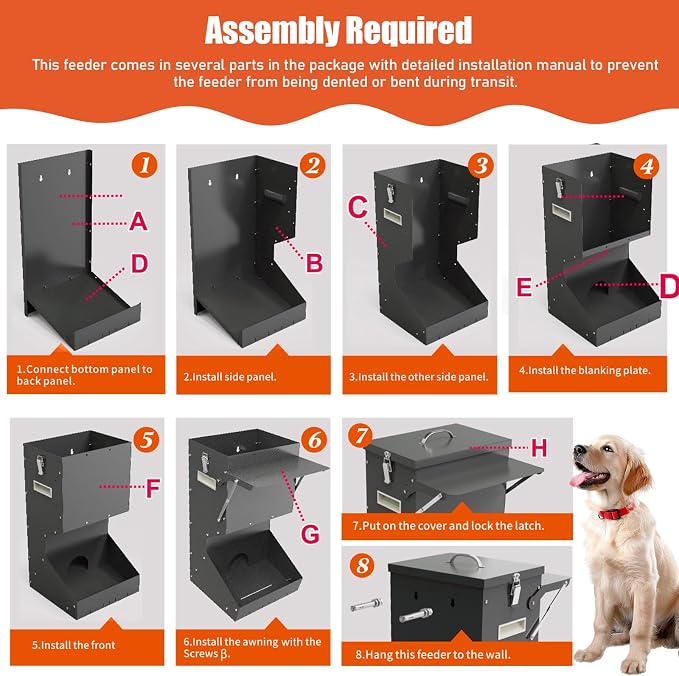 Assembly Required

This feeder comes in several parts in the package with detailed installation manual to prevent the feeder from being dented or bent during transit.

1

A

D

1.Connect bottom panel to back panel.

2

B

2.Install side panel.

3

C

3.Install the other side panel.

4

E

D

4.Install the blanking plate.

5

F

5.Install the front

6

G

6.Install the awning with the Screws β.

7

H

7.Put on the cover and lock the latch.

8

8.Hang this feeder to the wall.