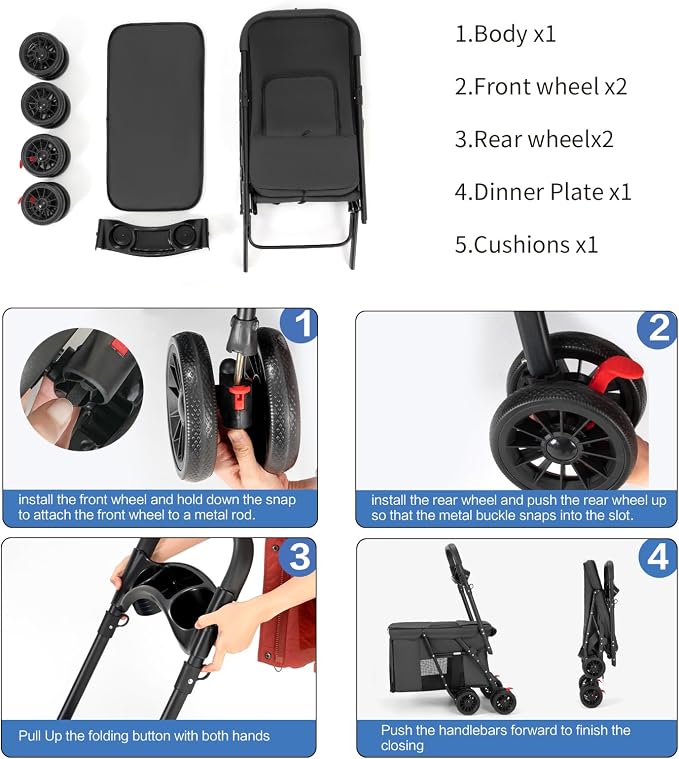 1.Body x1

2.Front wheel x2

3.Rear wheelx2

4.Dinner Plate x1

5.Cushions x1

1

install the front wheel and hold down the snap to attach the front wheel to a metal rod.

2

install the rear wheel and push the rear wheel up so that the metal buckle snaps into the slot.

3

Pull Up the folding button with both hands

4

Push the handlebars forward to finish the closing