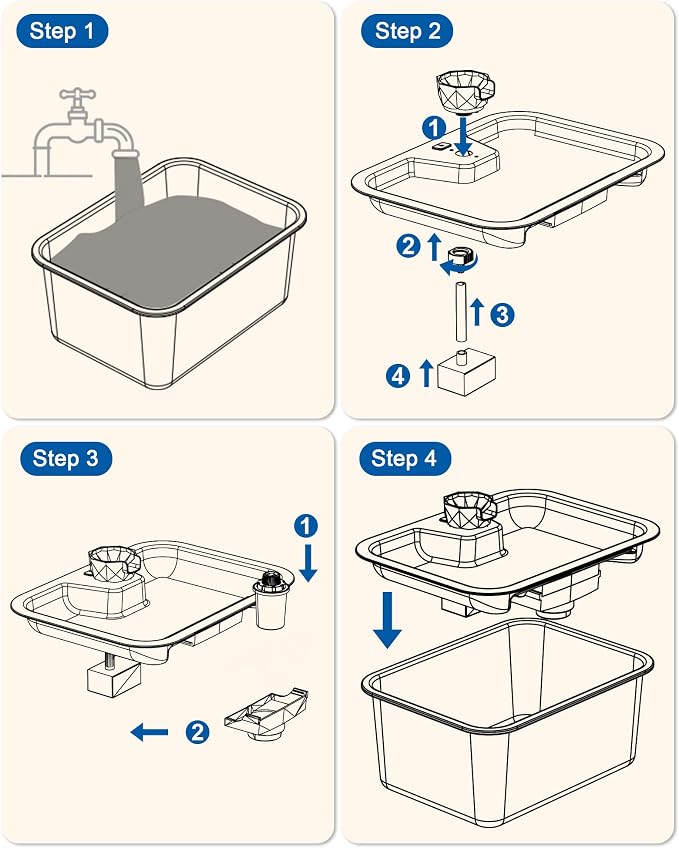 Step 1

Step 2

1

2

3

4

Step 3

1

2

Step 4