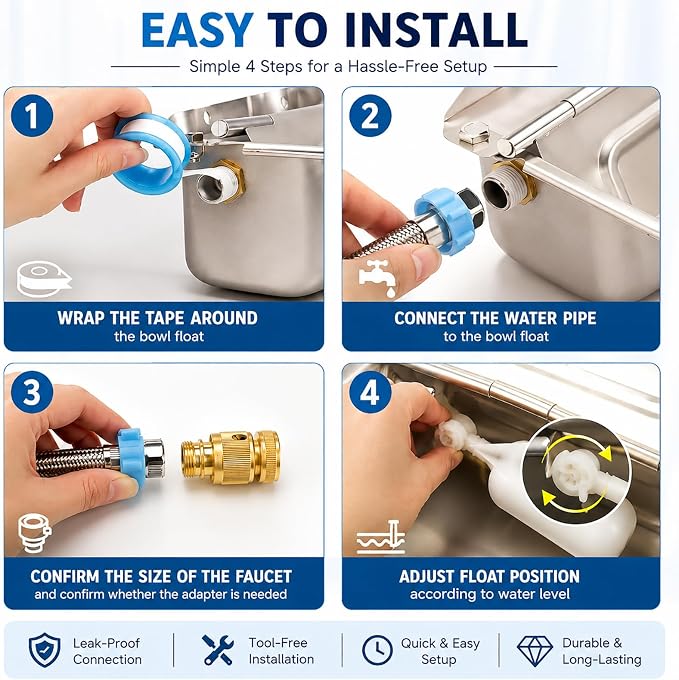 EASY TO INSTALL

Simple 4 Steps for a Hassle-Free Setup

1

WRAP THE TAPE AROUND
the bowl float

2

CONNECT THE WATER PIPE
to the bowl float

3

CONFIRM THE SIZE OF THE FAUCET
and confirm whether the adapter is needed

4

ADJUST FLOAT POSITION
according to water level

Leak-Proof Connection

Tool-Free Installation

Quick & Easy Setup

Durable & Long-Lasting