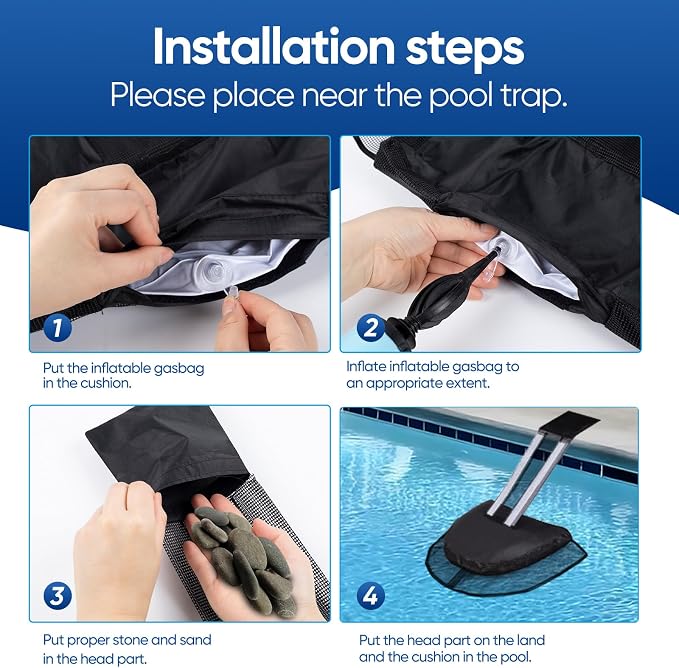 Installation steps
Please place near the pool trap.

1
Put the inflatable gasbag in the cushion.

2
Inflate inflatable gasbag to an appropriate extent.

3
Put proper stone and sand in the head part.

4
Put the head part on the land and the cushion in the pool.