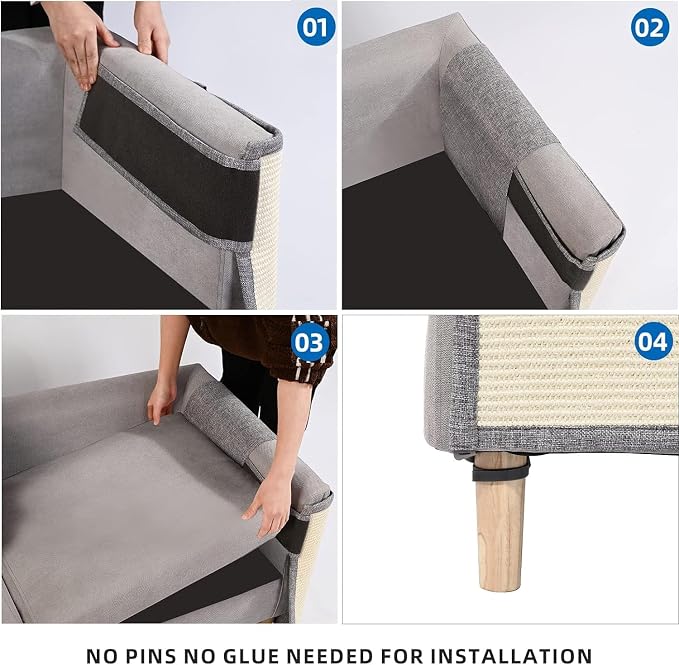 01

02

03

04

NO PINS NO GLUE NEEDED FOR INSTALLATION