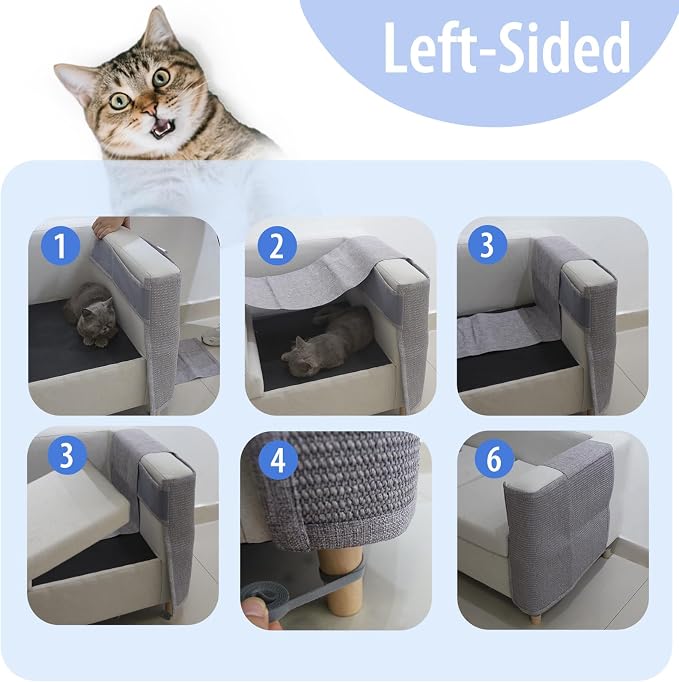 Left-Sided

1

2

3

3

4

6