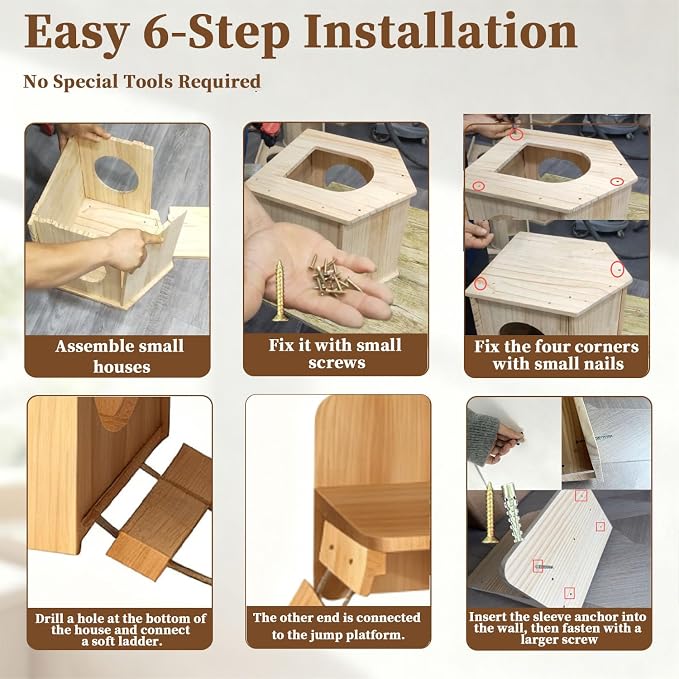 Easy 6-Step Installation

No Special Tools Required

Assemble small houses

Fix it with small screws

Fix the four corners with small nails

Drill a hole at the bottom of the house and connect a soft ladder.

The other end is connected to the jump platform.

Insert the sleeve anchor into the wall, then fasten with a larger screw