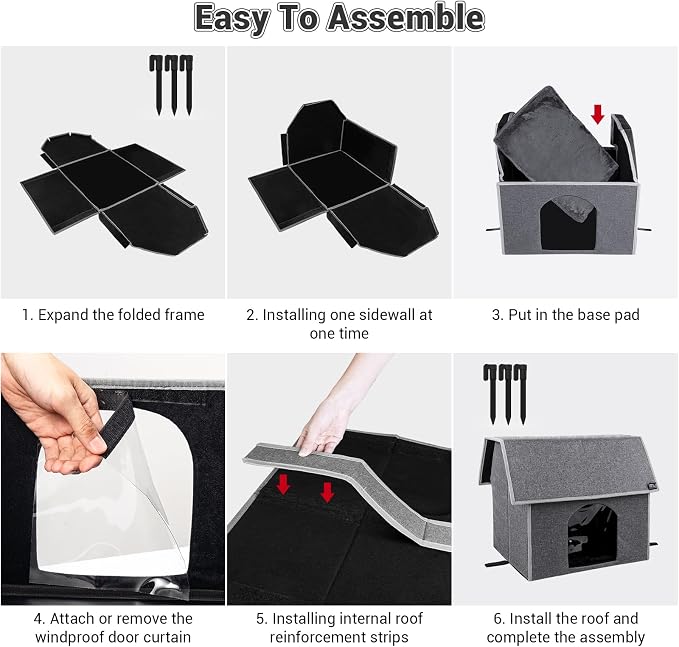 Easy To Assemble

1. Expand the folded frame

2. Installing one sidewall at one time

3. Put in the base pad

4. Attach or remove the windproof door curtain

5. Installing internal roof reinforcement strips

6. Install the roof and complete the assembly