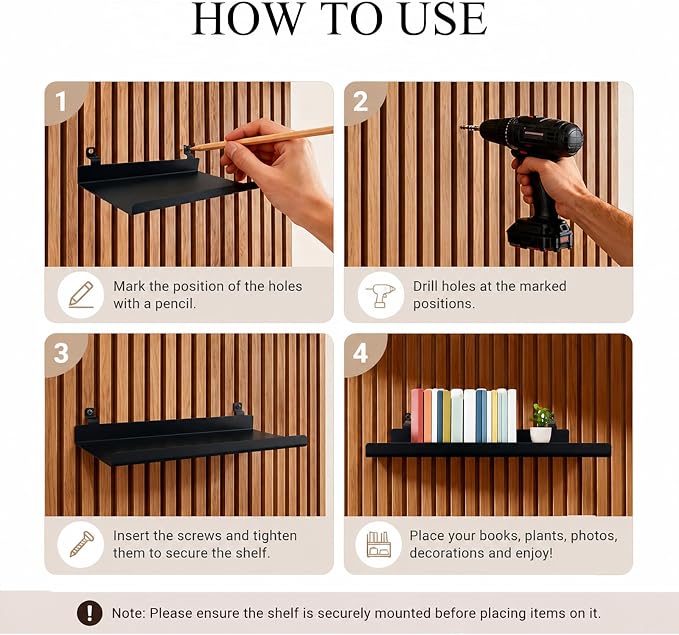 HOW TO USE

1

Mark the position of the holes with a pencil.

2

Drill holes at the marked positions.

3

Insert the screws and tighten them to secure the shelf.

4

Place your books, plants, photos, decorations and enjoy!

Note: Please ensure the shelf is securely mounted before placing items on it.