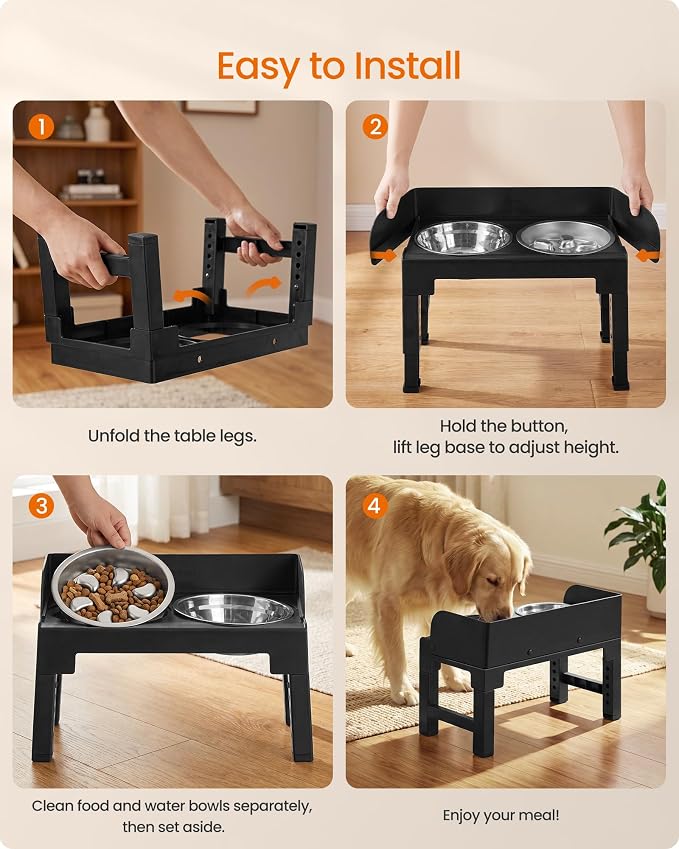 Easy to Install

1

Unfold the table legs.

2

Hold the button, lift leg base to adjust height.

3

Clean food and water bowls separately, then set aside.

4

Enjoy your meal!