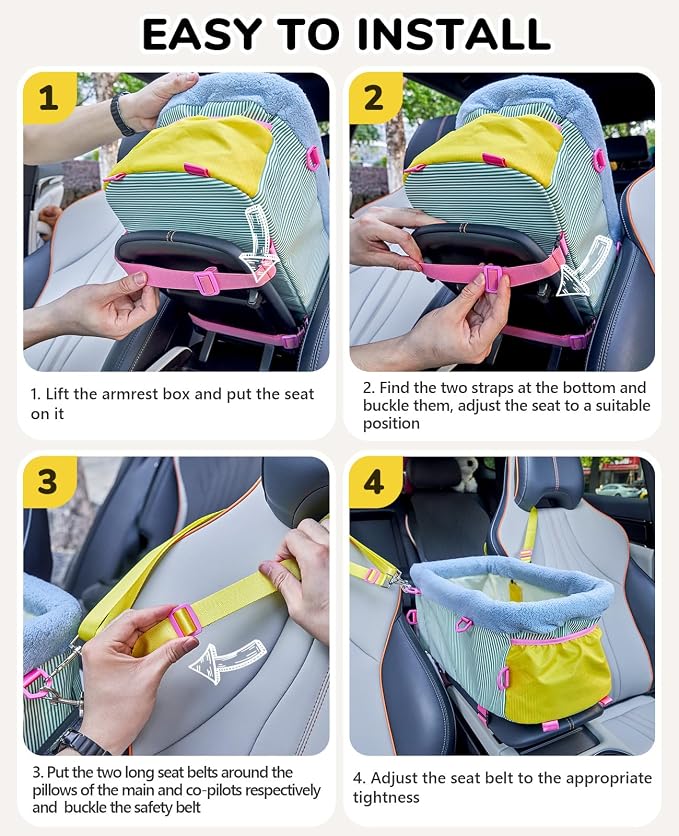 EASY TO INSTALL

1

1. Lift the armrest box and put the seat on it

2

2. Find the two straps at the bottom and buckle them, adjust the seat to a suitable position

3

3. Put the two long seat belts around the pillows of the main and co-pilots respectively and  buckle the safety belt

4

4. Adjust the seat belt to the appropriate tightness