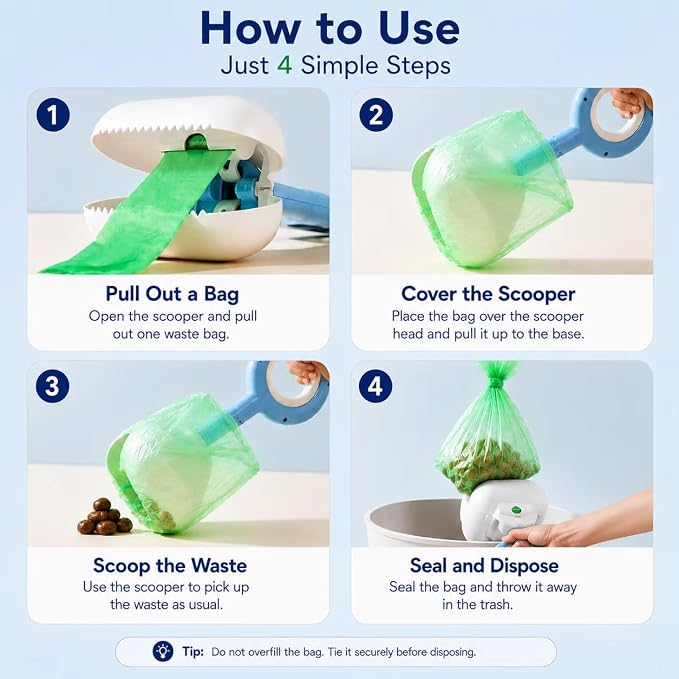 How to Use
Just 4 Simple Steps

1
Pull Out a Bag
Open the scooper and pull out one waste bag.

2
Cover the Scooper
Place the bag over the scooper head and pull it up to the base.

3
Scoop the Waste
Use the scooper to pick up the waste as usual.

4
Seal and Dispose
Seal the bag and throw it away in the trash.

Tip: Do not overfill the bag. Tie it securely before disposing.