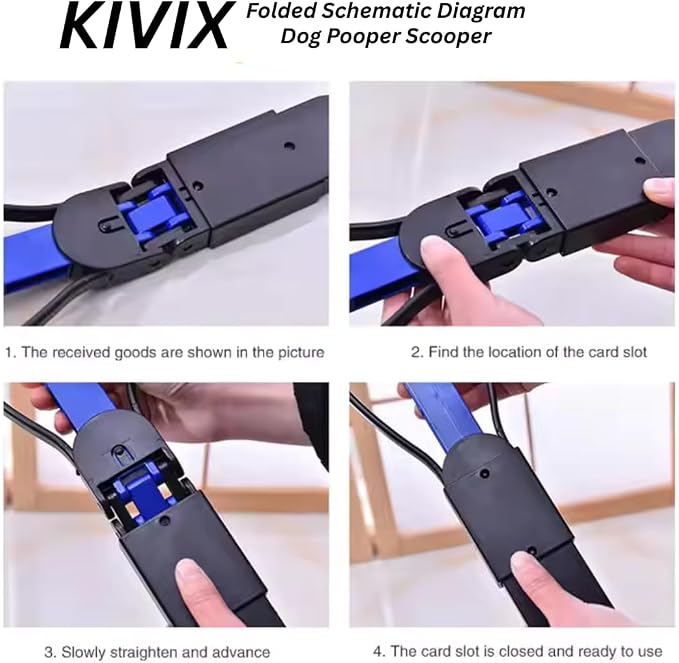 KIVIX Folded Schematic Diagram Dog Pooper Scooper

1. The received goods are shown in the picture

2. Find the location of the card slot

3. Slowly straighten and advance

4. The card slot is closed and ready to use