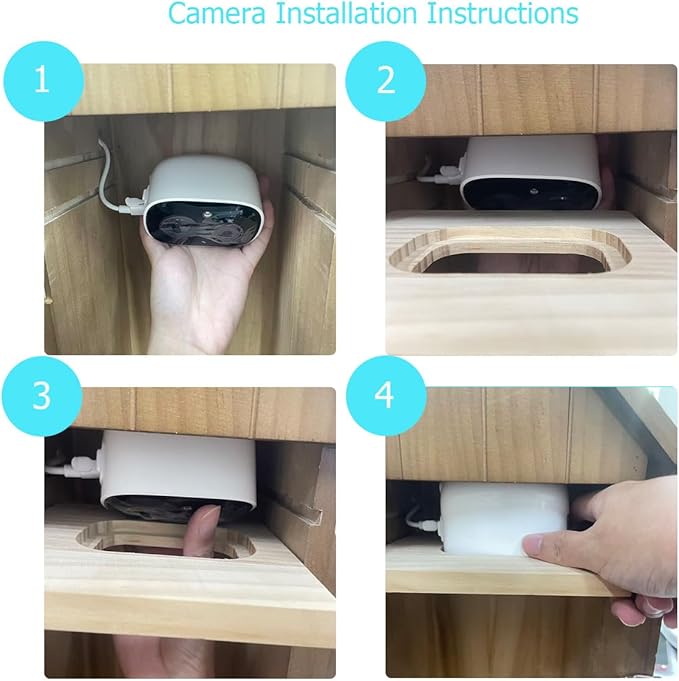 Camera Installation Instructions

1

2

3

4