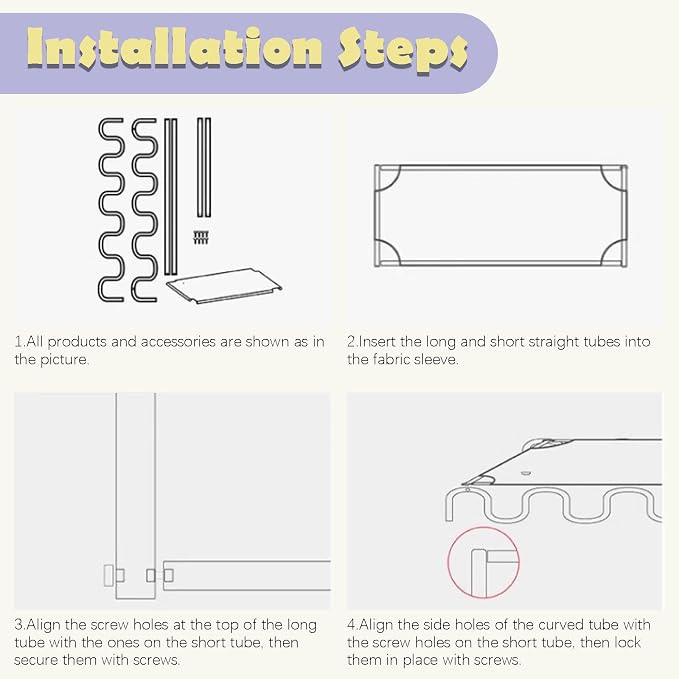 Installation Steps

1.All products and accessories are shown as in the picture.

2.Insert the long and short straight tubes into the fabric sleeve.

3.Align the screw holes at the top of the long tube with the ones on the short tube, then secure them with screws.

4.Align the side holes of the curved tube with the screw holes on the short tube, then lock them in place with screws.