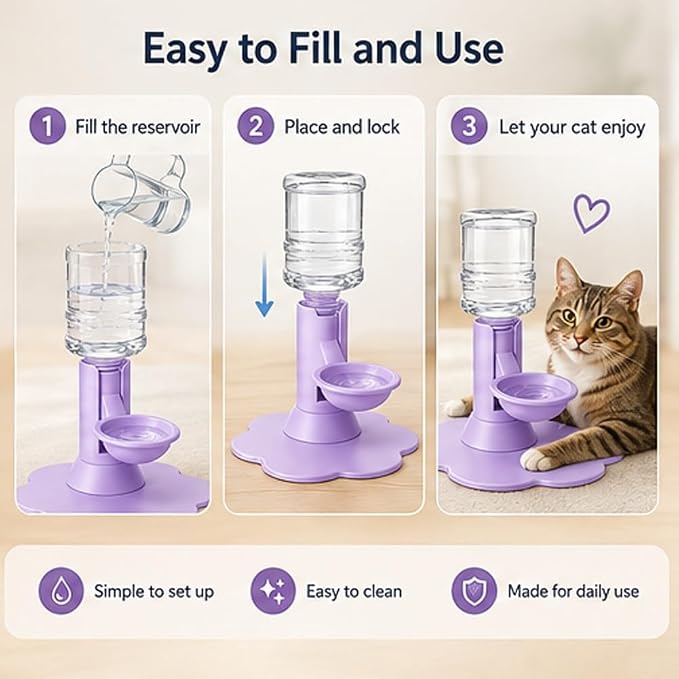 Easy to Fill and Use

1 Fill the reservoir

2 Place and lock

3 Let your cat enjoy

Simple to set up

Easy to clean

Made for daily use