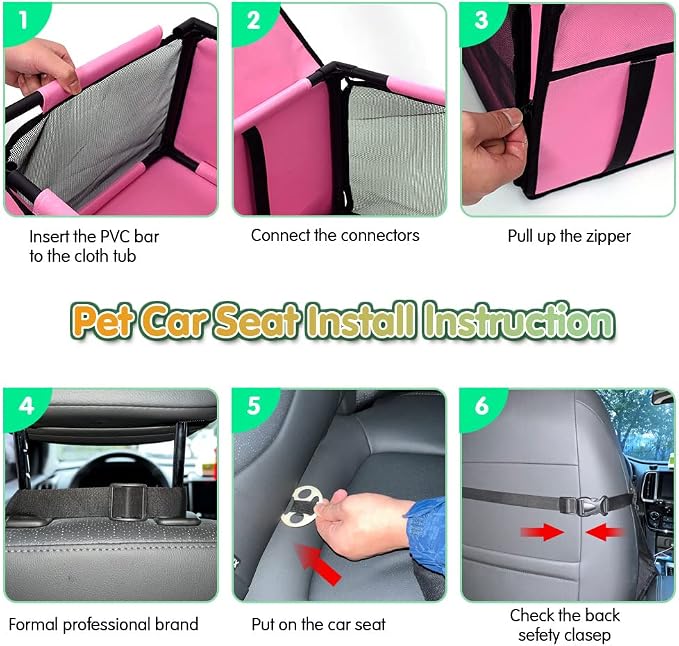 1

Insert the PVC bar to the cloth tub

2

Connect the connectors

3

Pull up the zipper

Pet Car Seat Install Instruction

4

Formal professional brand

5

Put on the car seat

6

Check the back sefety clasep