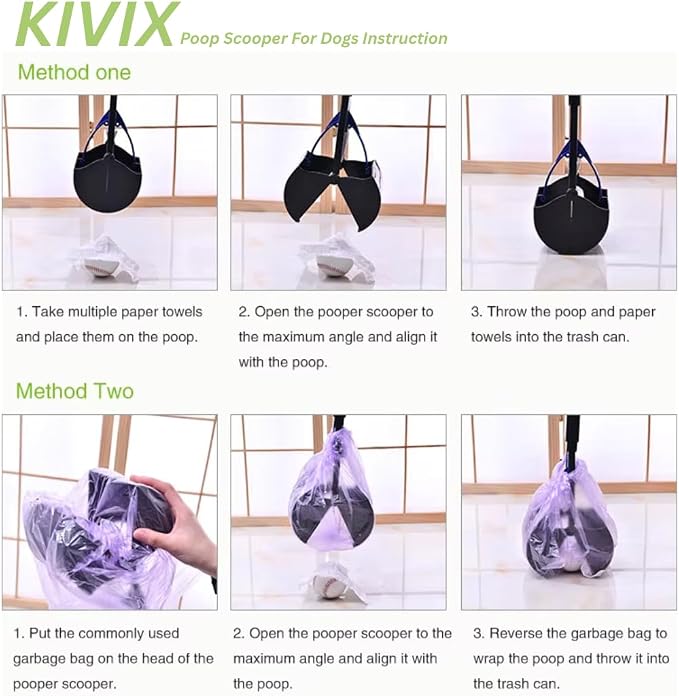 KIVIX Poop Scooper For Dogs Instruction

Method one

1. Take multiple paper towels and place them on the poop.

2. Open the pooper scooper to the maximum angle and align it with the poop.

3. Throw the poop and paper towels into the trash can.

Method Two

1. Put the commonly used garbage bag on the head of the pooper scooper.

2. Open the pooper scooper to the maximum angle and align it with the poop.

3. Reverse the garbage bag to wrap the poop and throw it into the trash can.