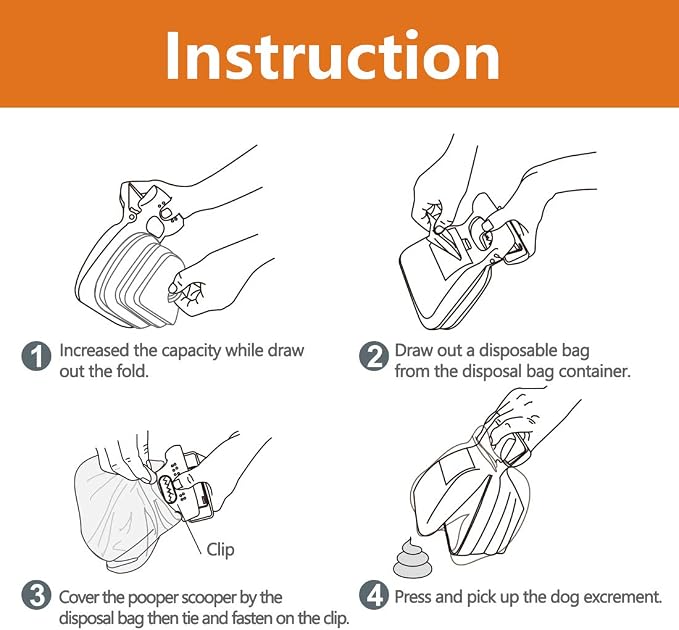 Instruction

1 Increased the capacity while draw out the fold.

2 Draw out a disposable bag from the disposal bag container.

Clip

3 Cover the pooper scooper by the disposal bag then tie and fasten on the clip.

4 Press and pick up the dog excrement.