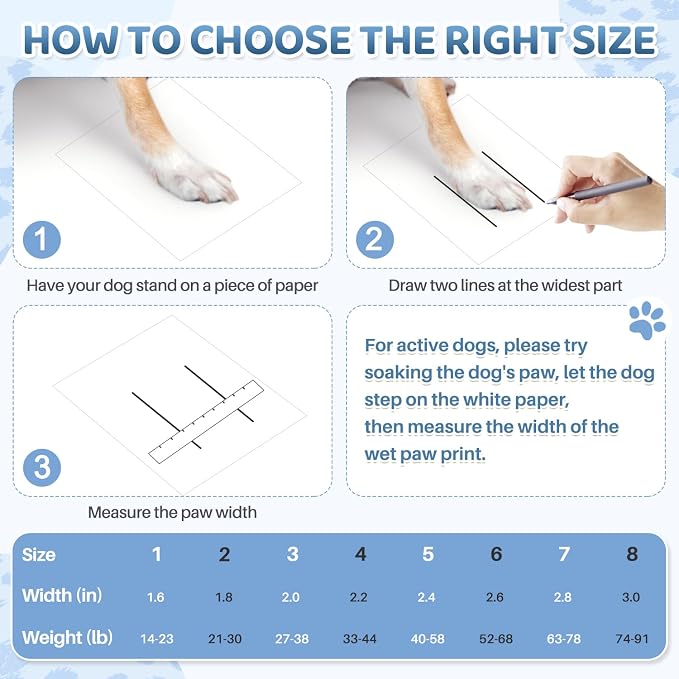 HOW TO CHOOSE THE RIGHT SIZE

1

Have your dog stand on a piece of paper

2

Draw two lines at the widest part

3

Measure the paw width

For active dogs, please try soaking the dog's paw, let the dog step on the white paper, then measure the width of the wet paw print.

| Size | 1 | 2 | 3 | 4 | 5 | 6 | 7 | 8 |
|---|---|---|---|---|---|---|---|---|
| Width (in) | 1.6 | 1.8 | 2.0 | 2.2 | 2.4 | 2.6 | 2.8 | 3.0 |
| Weight (lb) | 14-23 | 21-30 | 27-38 | 33-44 | 40-58 | 52-68 | 63-78 | 74-91 |