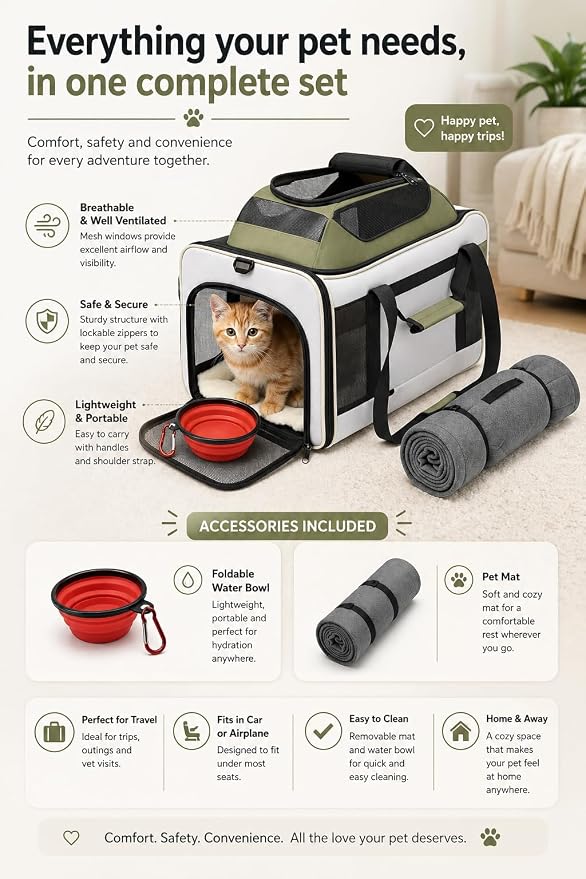 Everything your pet needs, in one complete set

Comfort, safety and convenience for every adventure together.

Happy pet, happy trips!

Breathable & Well Ventilated
Mesh windows provide excellent airflow and visibility.

Safe & Secure
Sturdy structure with lockable zippers to keep your pet safe and secure.

Lightweight & Portable
Easy to carry with handles and shoulder strap.

ACCESSORIES INCLUDED

Foldable Water Bowl
Lightweight, portable and perfect for hydration anywhere.

Pet Mat
Soft and cozy mat for a comfortable rest wherever you go.

Perfect for Travel
Ideal for trips, outings and vet visits.

Fits in Car or Airplane
Designed to fit under most seats.

Easy to Clean
Removable mat and water bowl for quick and easy cleaning.

Home & Away
A cozy space that makes your pet feel at home anywhere.

Comfort. Safety. Convenience. All the love your pet deserves.