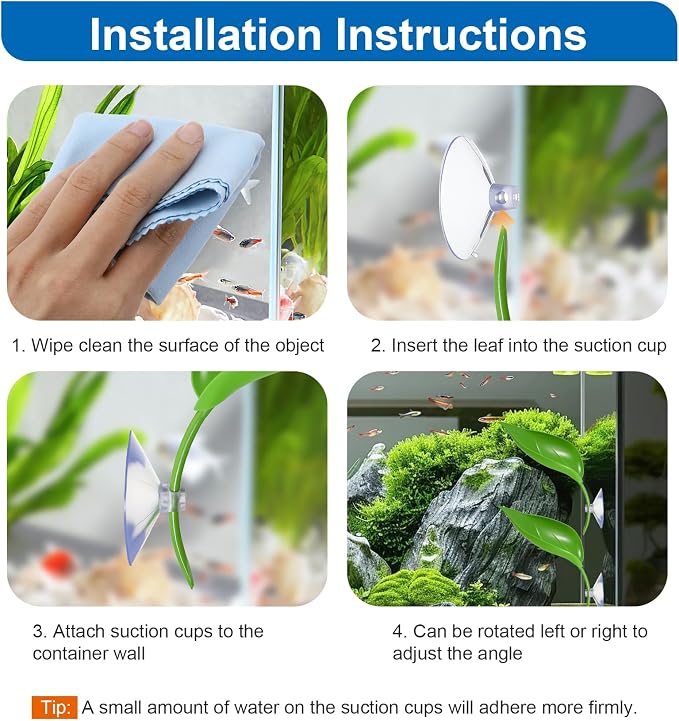 Installation Instructions

1. Wipe clean the surface of the object

2. Insert the leaf into the suction cup

3. Attach suction cups to the container wall

4. Can be rotated left or right to adjust the angle

Tip: A small amount of water on the suction cups will adhere more firmly.