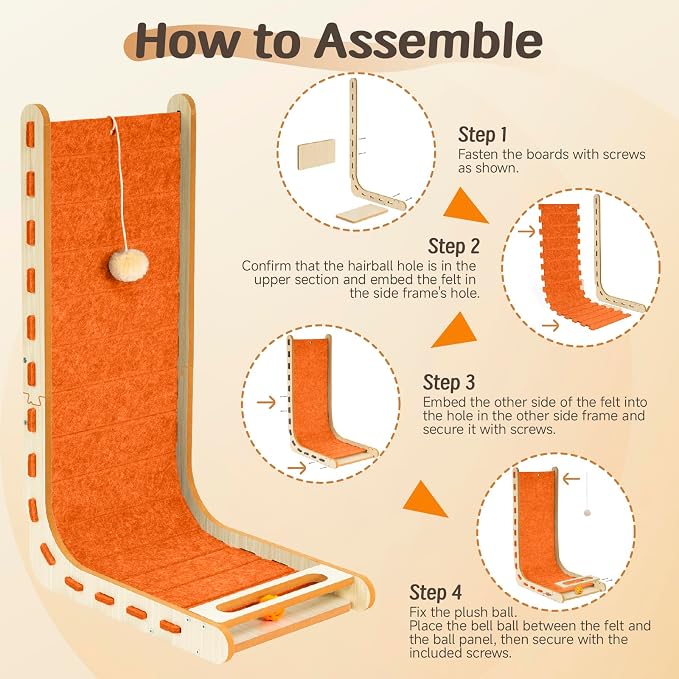 How to Assemble

Step 1
Fasten the boards with screws as shown.

Step 2
Confirm that the hairball hole is in the upper section and embed the felt in the side frame's hole.

Step 3
Embed the other side of the felt into the hole in the other side frame and secure it with screws.

Step 4
Fix the plush ball.
Place the bell ball between the felt and the ball panel, then secure with the included screws.