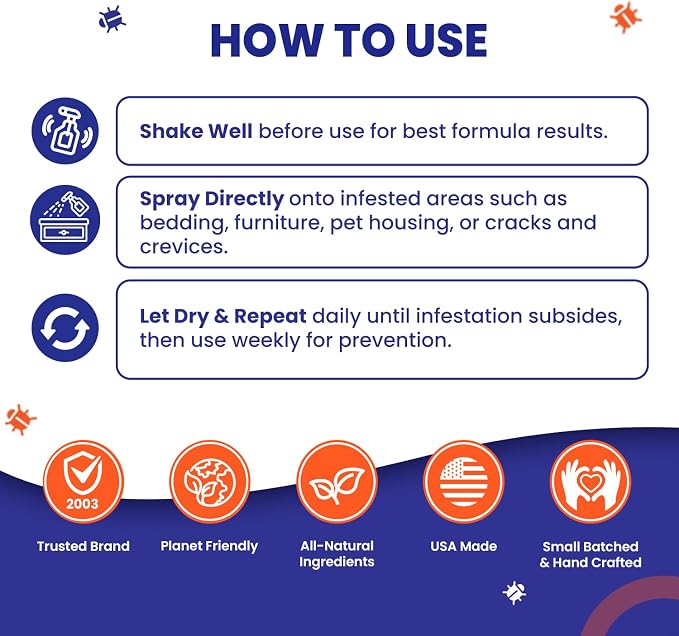 HOW TO USE

Shake Well before use for best formula results.

Spray Directly onto infested areas such as bedding, furniture, pet housing, or cracks and crevices.

Let Dry & Repeat daily until infestation subsides, then use weekly for prevention.

2003

Trusted Brand

Planet Friendly

All-Natural Ingredients

USA Made

Small Batched & Hand Crafted