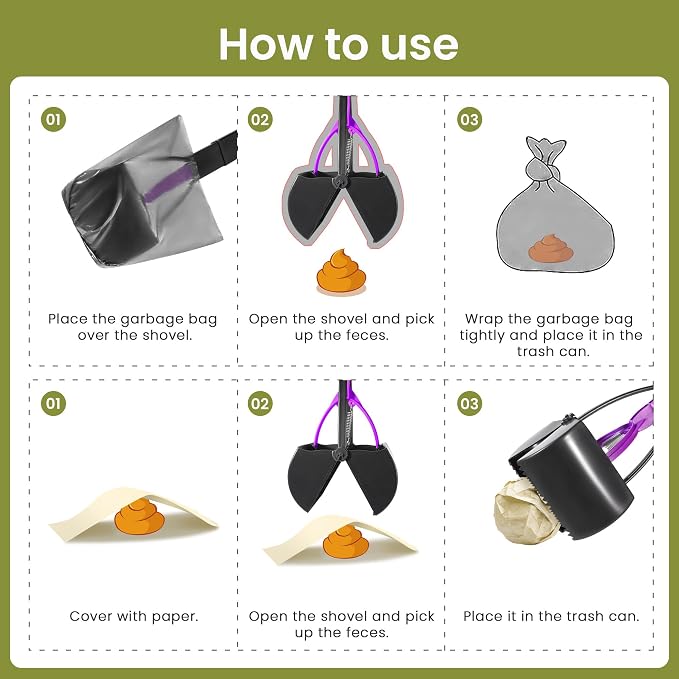 How to use

01

Place the garbage bag over the shovel.

02

Open the shovel and pick up the feces.

03

Wrap the garbage bag tightly and place it in the trash can.

01

Cover with paper.

02

Open the shovel and pick up the feces.

03

Place it in the trash can.