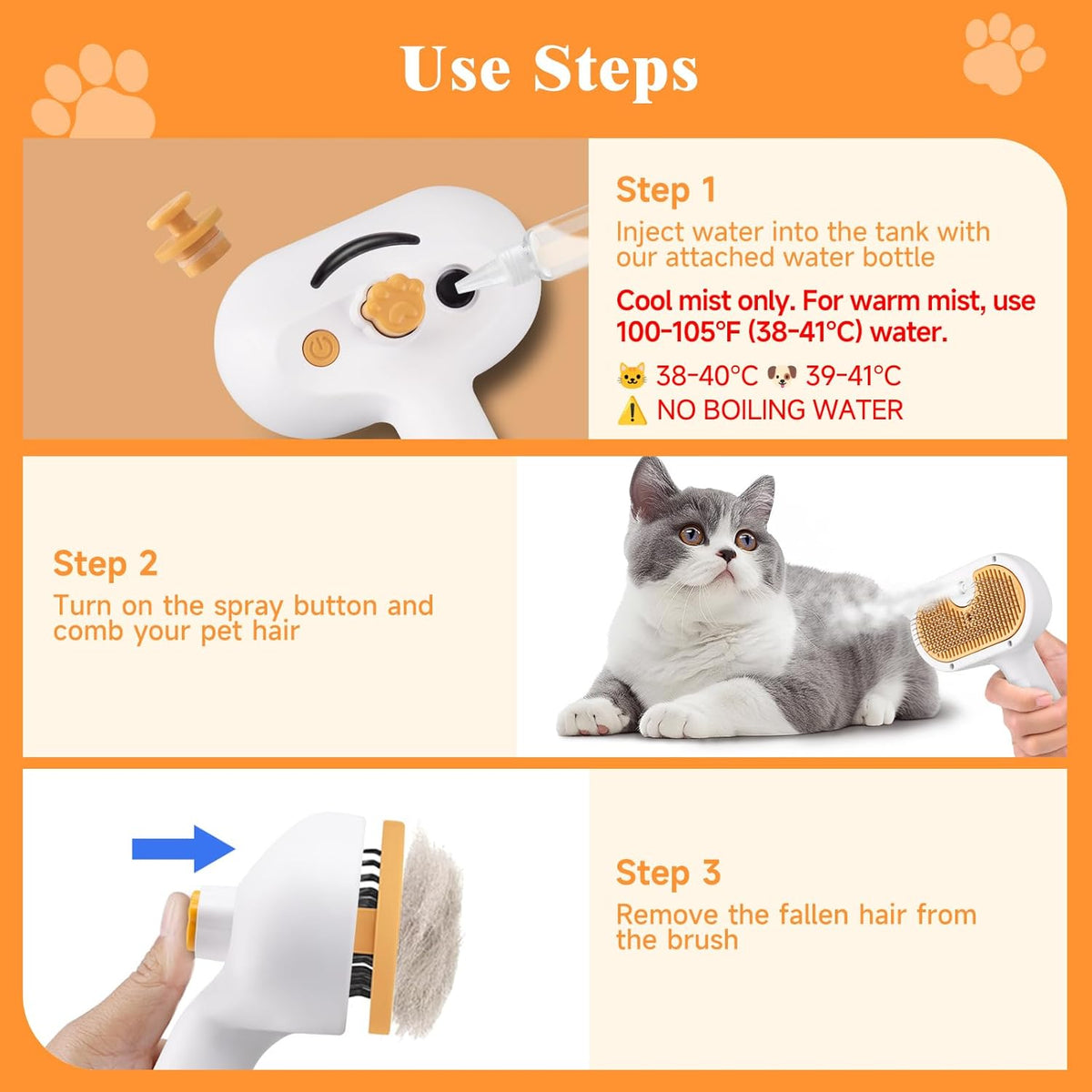 Use Steps

Step 1
Inject water into the tank with our attached water bottle

Cool mist only. For warm mist, use 100-105°F (38-41°C) water.

🐱 38-40°C 🐶 39-41°C
⚠️ NO BOILING WATER

Step 2
Turn on the spray button and comb your pet hair

Step 3
Remove the fallen hair from the brush