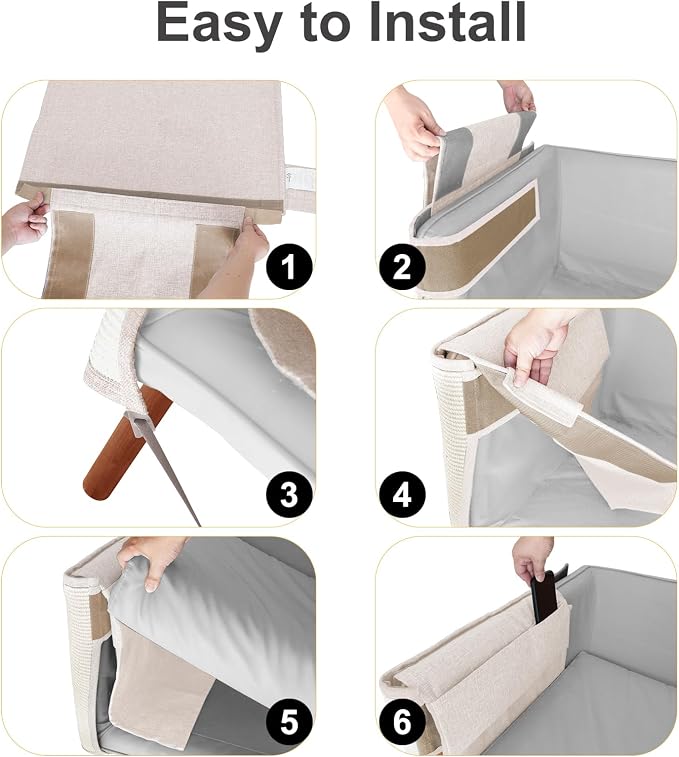 Easy to Install

1

2

3

4

5

6