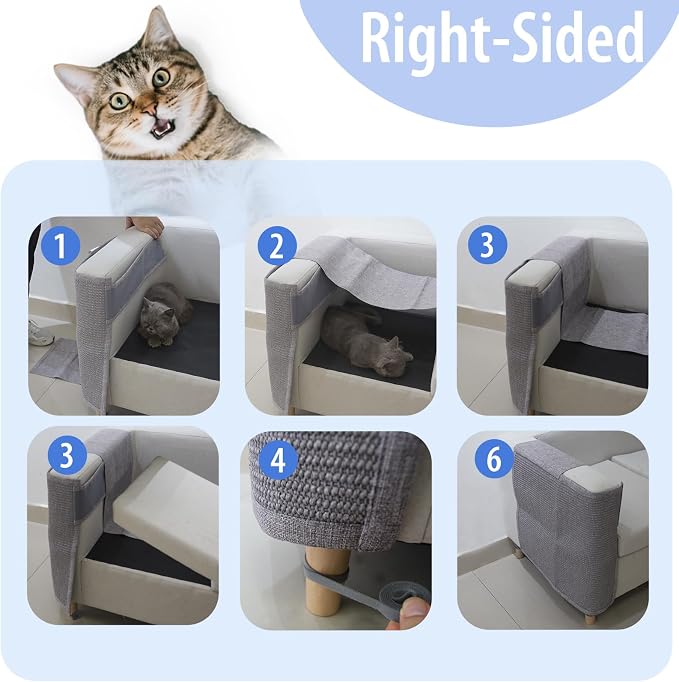 Right-Sided

1

2

3

3

4

6