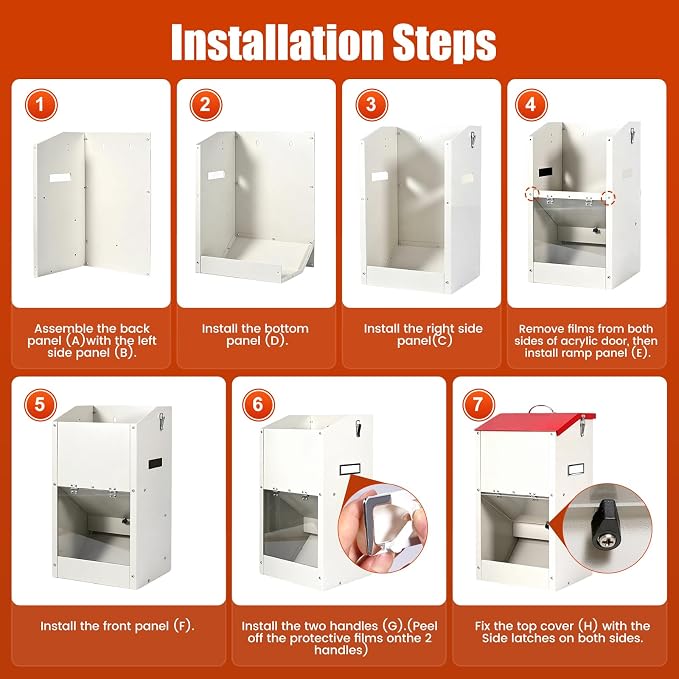 Installation Steps

1

Assemble the back panel (A)with the left side panel (B).

2

Install the bottom panel (D).

3

Install the right side panel(C)

4

Remove films from both sides of acrylic door, then install ramp panel (E).

5

Install the front panel (F).

6

Install the two handles (G).(Peel off the protective films onthe 2 handles)

7

Fix the top cover (H) with the Side latches on both sides.