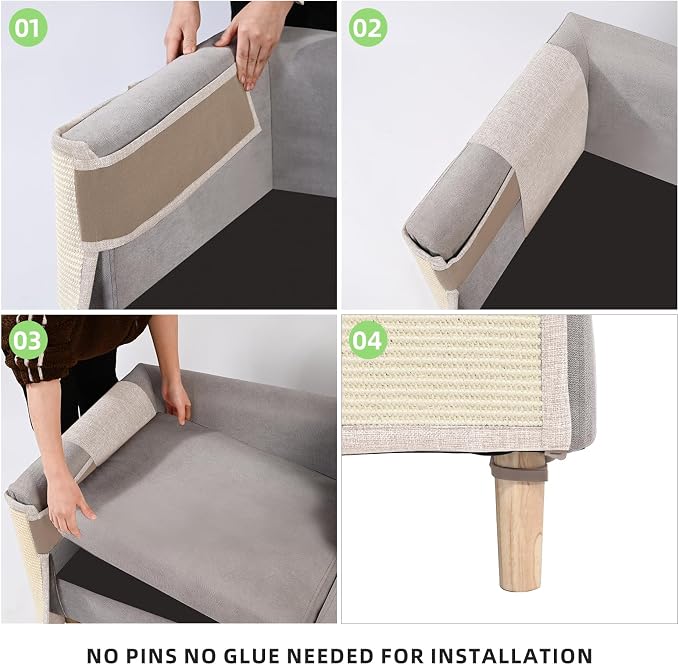 01

02

03

04

NO PINS NO GLUE NEEDED FOR INSTALLATION