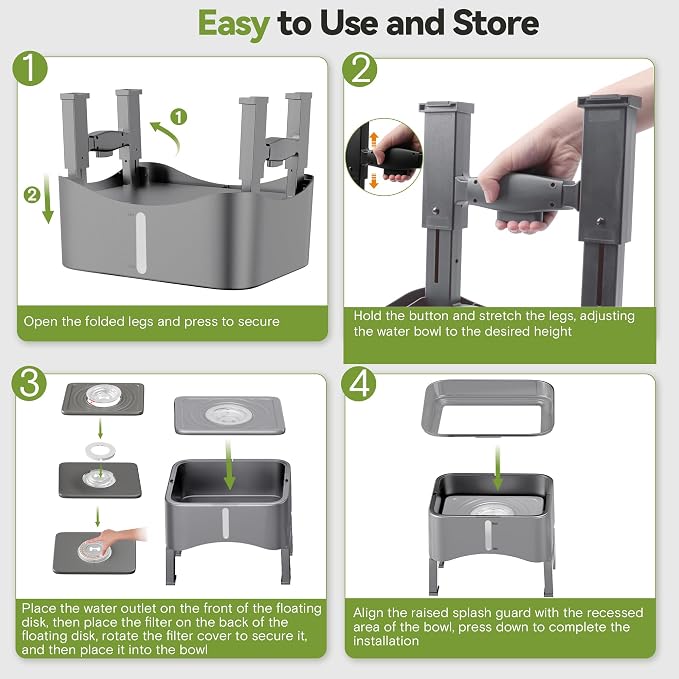 Easy to Use and Store

1

1

2

Open the folded legs and press to secure

2

Hold the button and stretch the legs, adjusting the water bowl to the desired height

3

Place the water outlet on the front of the floating disk, then place the filter on the back of the floating disk, rotate the filter cover to secure it, and then place it into the bowl

4

Align the raised splash guard with the recessed area of the bowl, press down to complete the installation