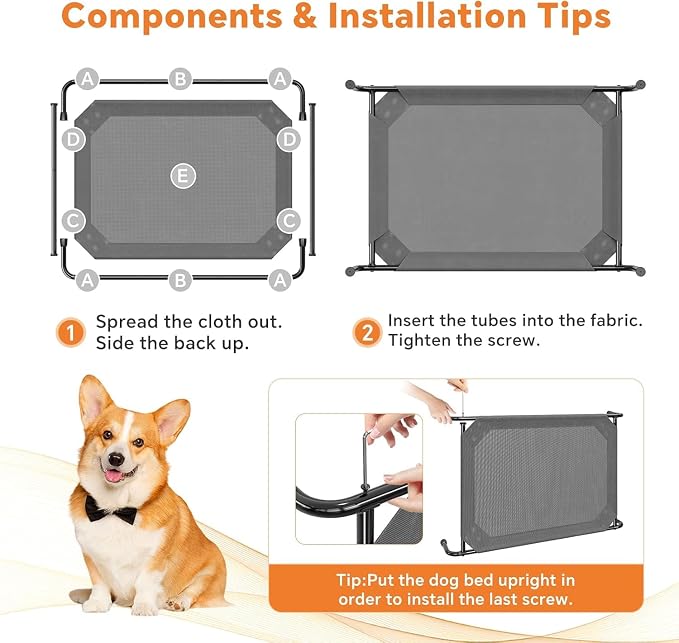 Components & Installation Tips

A B A

D D

E

C C

A B A

1 Spread the cloth out. Side the back up.

2 Insert the tubes into the fabric. Tighten the screw.

Tip:Put the dog bed upright in order to install the last screw.