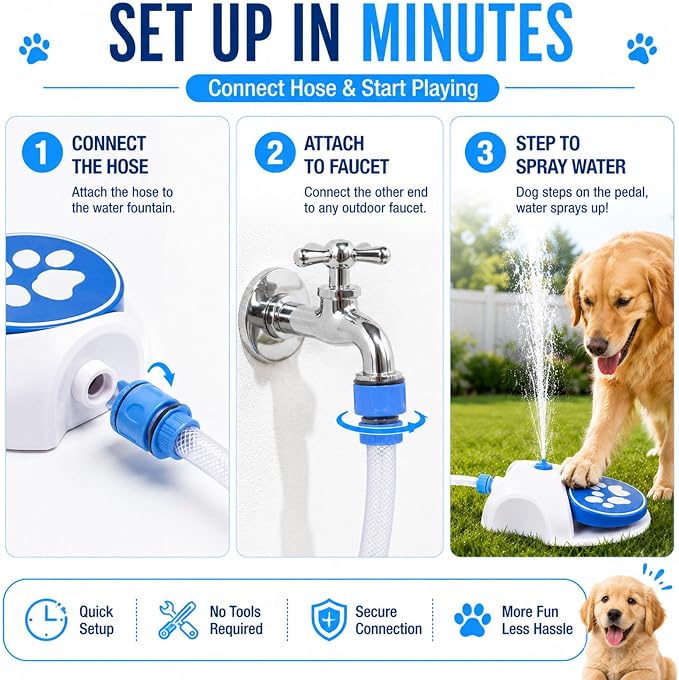 SET UP IN MINUTES

Connect Hose & Start Playing

1 CONNECT THE HOSE

Attach the hose to the water fountain.

2 ATTACH TO FAUCET

Connect the other end to any outdoor faucet.

3 STEP TO SPRAY WATER

Dog steps on the pedal, water sprays up!

Quick Setup

No Tools Required

Secure Connection

More Fun Less Hassle