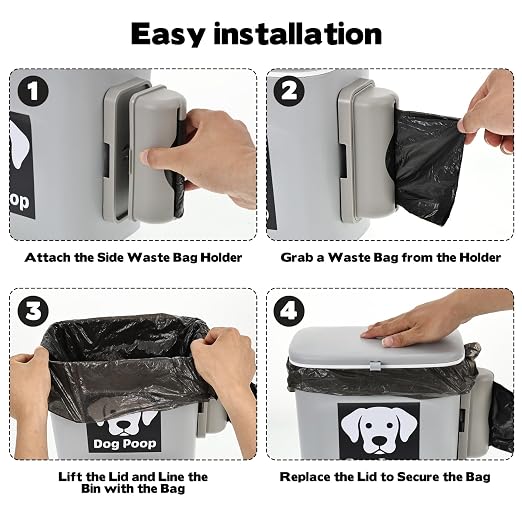 Easy installation

1

op

Attach the Side Waste Bag Holder

2

Grab a Waste Bag from the Holder

3

Dog Poop

Lift the Lid and Line the Bin with the Bag

4

Replace the Lid to Secure the Bag