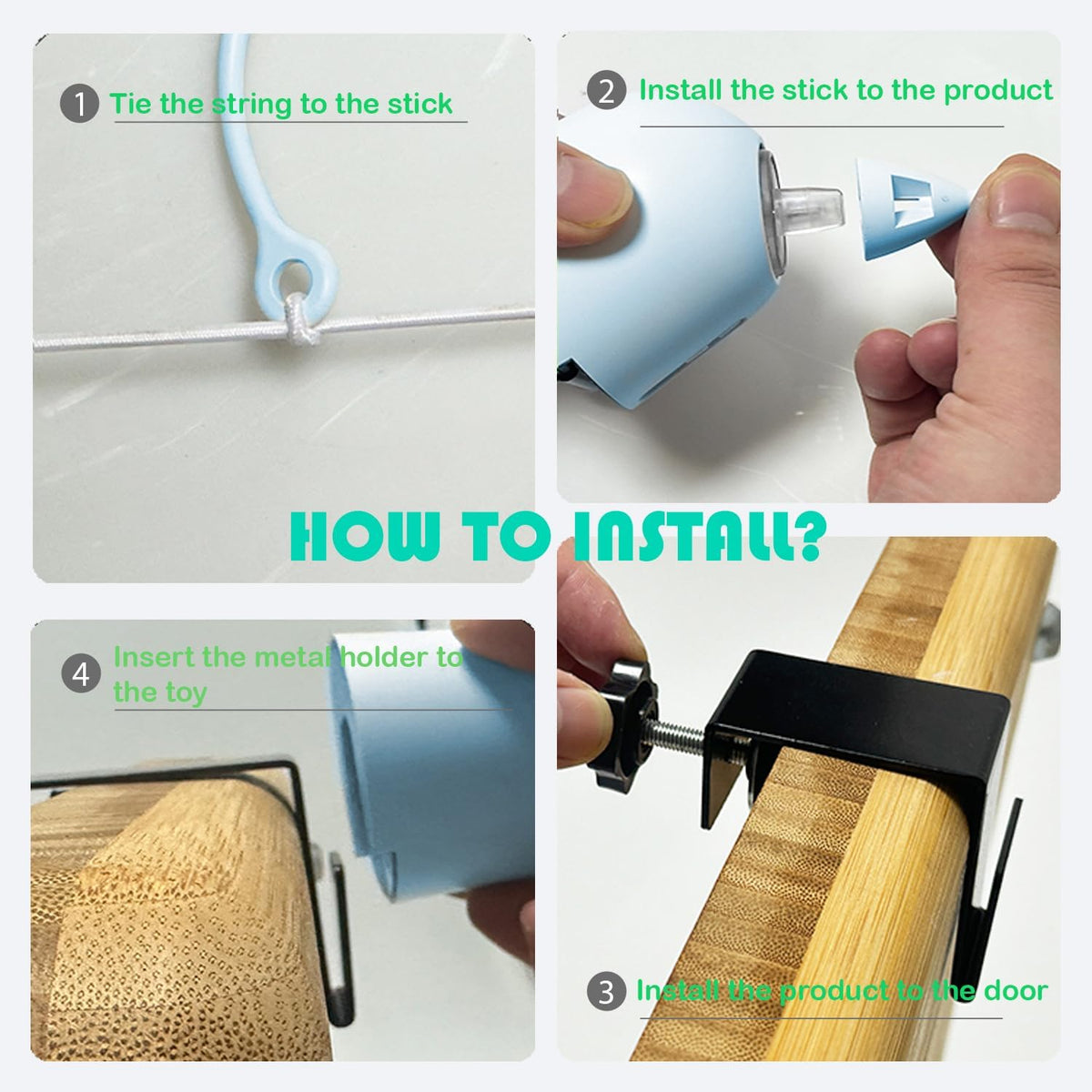 1 Tie the string to the stick

2 Install the stick to the product

HOW TO INSTALL?

4 Insert the metal holder to the toy

3 Install the product to the door