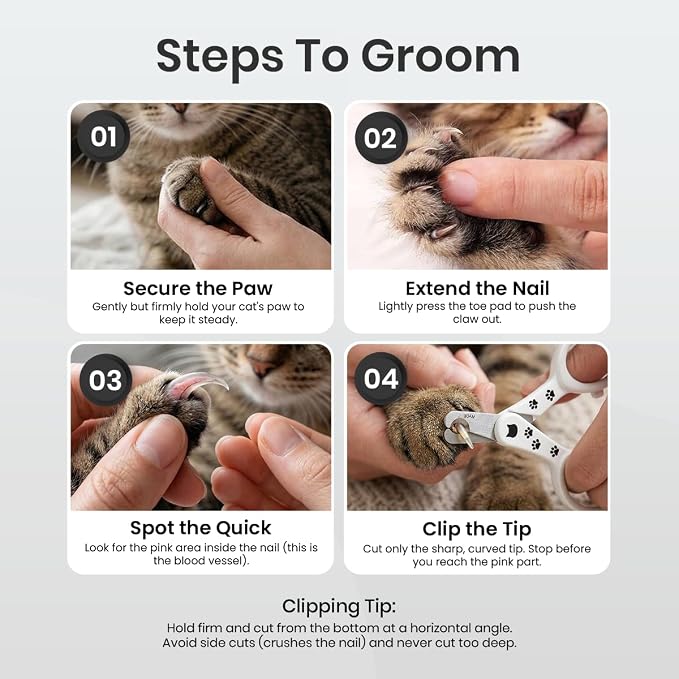 Steps To Groom

01

Secure the Paw
Gently but firmly hold your cat's paw to keep it steady.

02

Extend the Nail
Lightly press the toe pad to push the claw out.

03

Spot the Quick
Look for the pink area inside the nail (this is the blood vessel).

04

Clip the Tip
Cut only the sharp, curved tip. Stop before you reach the pink part.

Clipping Tip:
Hold firm and cut from the bottom at a horizontal angle. Avoid side cuts (crushes the nail) and never cut too deep.