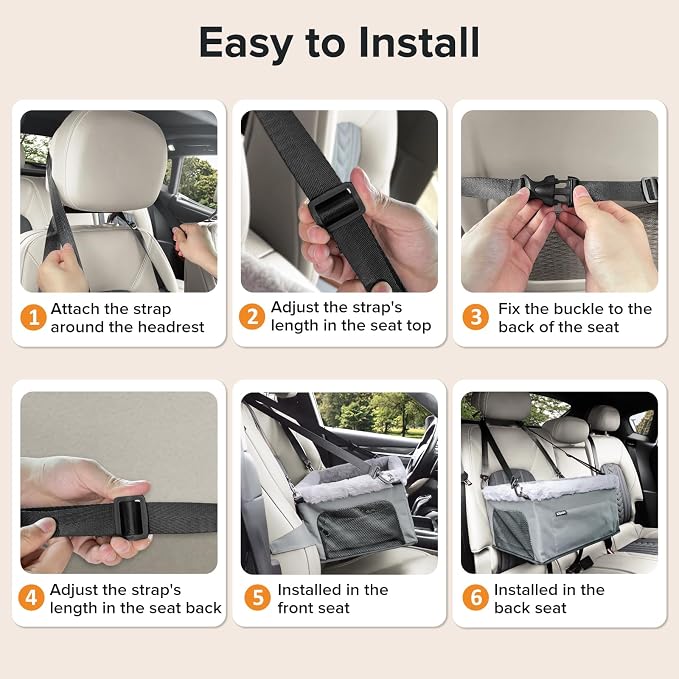 Easy to Install

1 Attach the strap around the headrest

2 Adjust the strap's length in the seat top

3 Fix the buckle to the back of the seat

4 Adjust the strap's length in the seat back

5 Installed in the front seat

6 Installed in the back seat