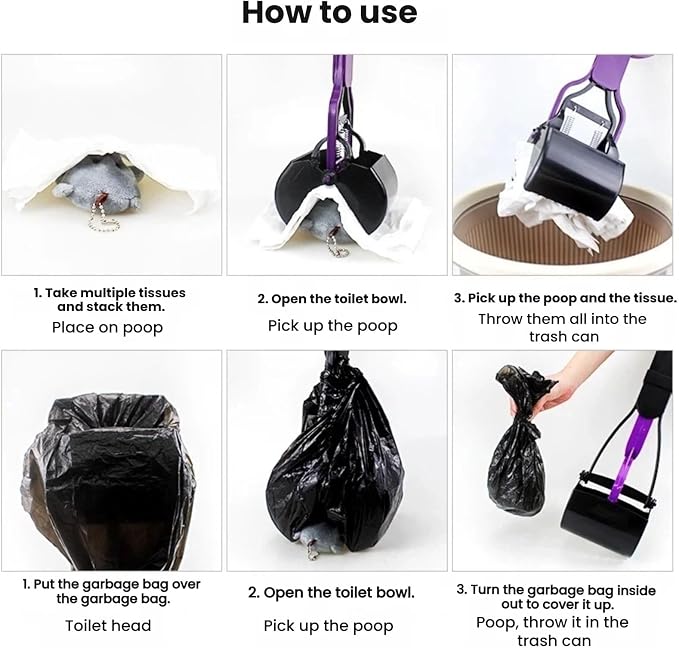 How to use

1. Take multiple tissues and stack them.
Place on poop

2. Open the toilet bowl.
Pick up the poop

3. Pick up the poop and the tissue.
Throw them all into the trash can

1. Put the garbage bag over the garbage bag.
Toilet head

2. Open the toilet bowl.
Pick up the poop

3. Turn the garbage bag inside out to cover it up.
Poop, throw it in the trash can