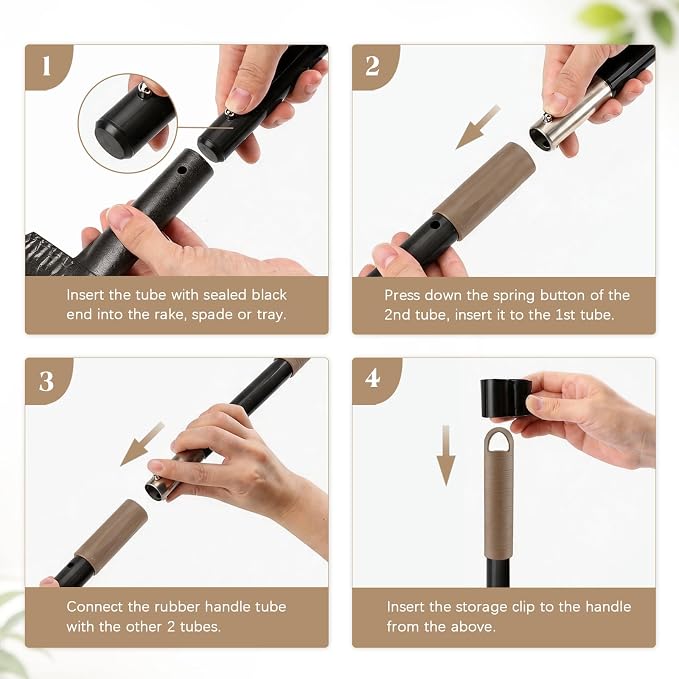 1

Insert the tube with sealed black end into the rake, spade or tray.

2

Press down the spring button of the 2nd tube, insert it to the 1st tube.

3

Connect the rubber handle tube with the other 2 tubes.

4

Insert the storage clip to the handle from the above.