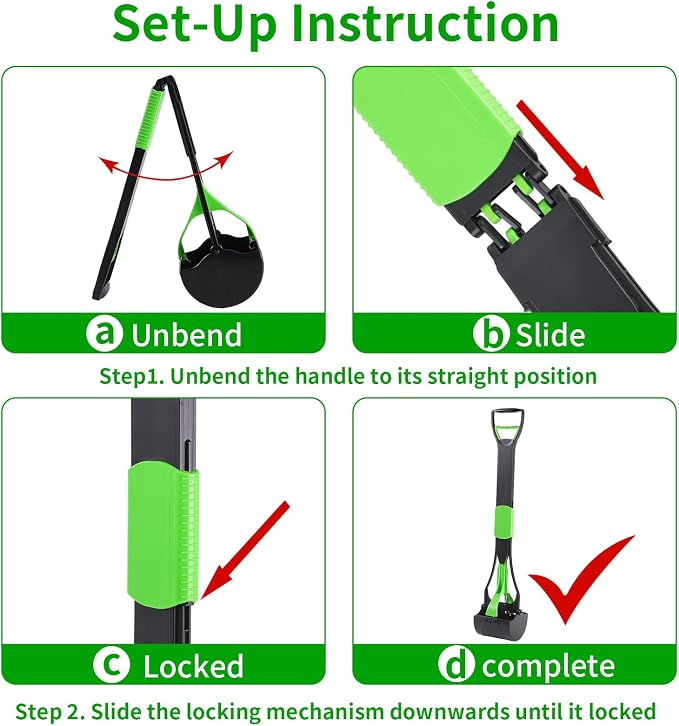 Set-Up Instruction

a Unbend

b Slide

Step1. Unbend the handle to its straight position

c Locked

d complete

Step 2. Slide the locking mechanism downwards until it locked