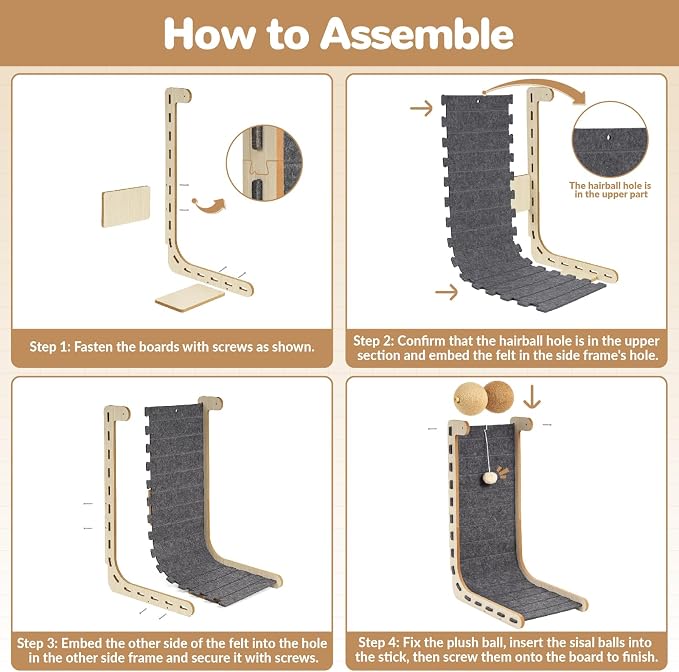 How to Assemble

Step 1: Fasten the boards with screws as shown.

The hairball hole is in the upper part

Step 2: Confirm that the hairball hole is in the upper section and embed the felt in the side frame's hole.

Step 3: Embed the other side of the felt into the hole in the other side frame and secure it with screws.

Step 4: Fix the plush ball, insert the sisal balls into the stick, then screw them onto the board to finish.