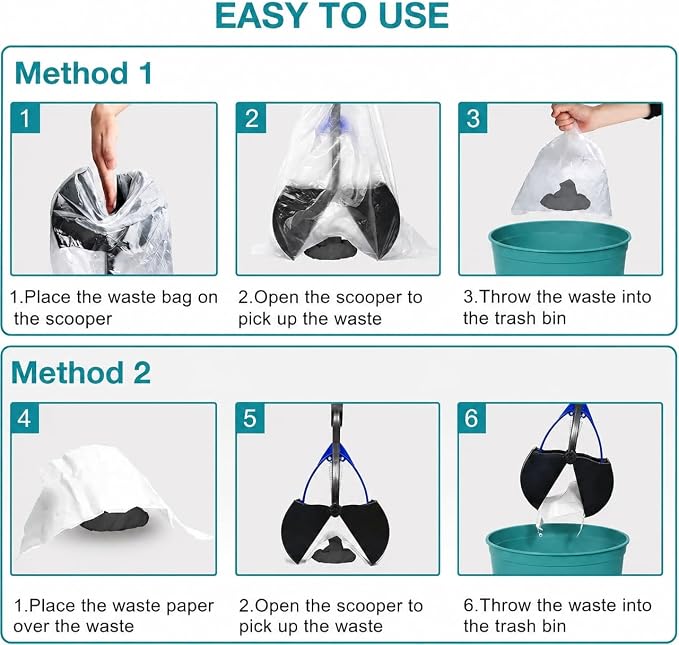 EASY TO USE

Method 1

1

2

3

1.Place the waste bag on the scooper

2.Open the scooper to pick up the waste

3.Throw the waste into the trash bin

Method 2

4

5

6

1.Place the waste paper over the waste

2.Open the scooper to pick up the waste

6.Throw the waste into the trash bin