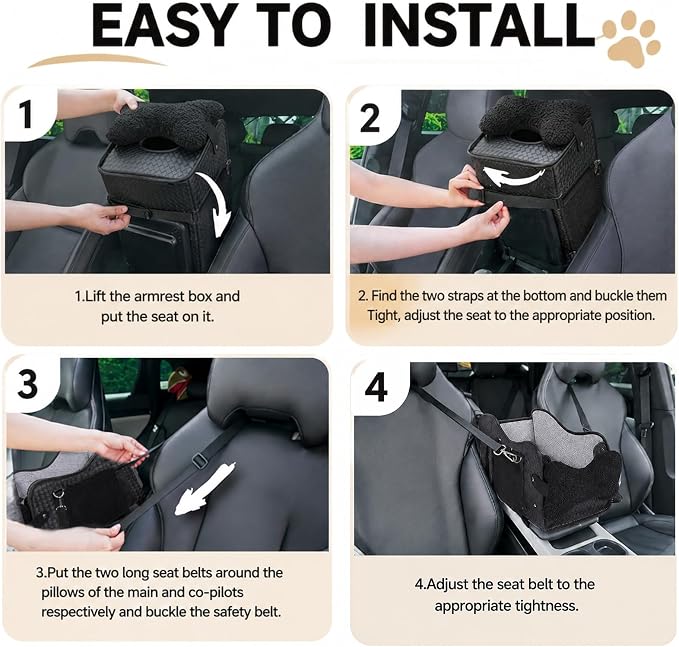 EASY TO INSTALL

1

1.Lift the armrest box and put the seat on it.

2

2. Find the two straps at the bottom and buckle them Tight, adjust the seat to the appropriate position.

3

3.Put the two long seat belts around the pillows of the main and co-pilots respectively and buckle the safety belt.

4

4.Adjust the seat belt to the appropriate tightness.