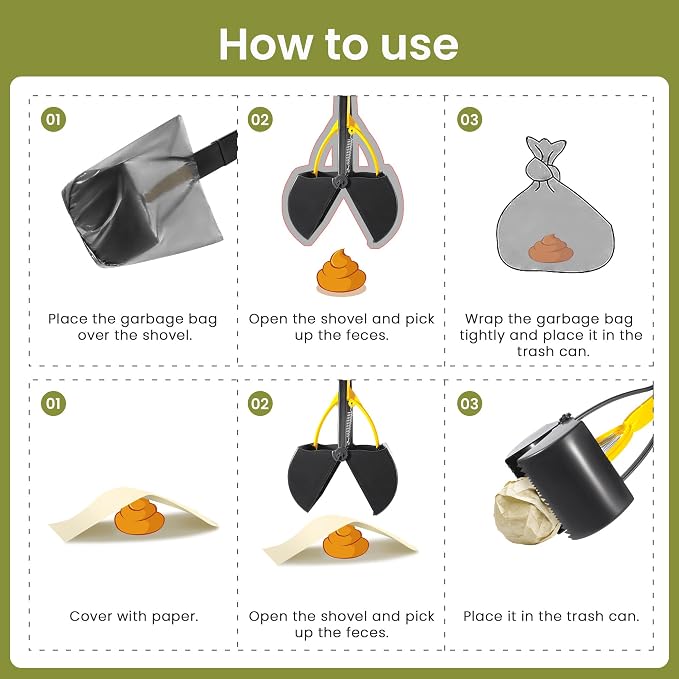 How to use

01

Place the garbage bag over the shovel.

02

Open the shovel and pick up the feces.

03

Wrap the garbage bag tightly and place it in the trash can.

01

Cover with paper.

02

Open the shovel and pick up the feces.

03

Place it in the trash can.